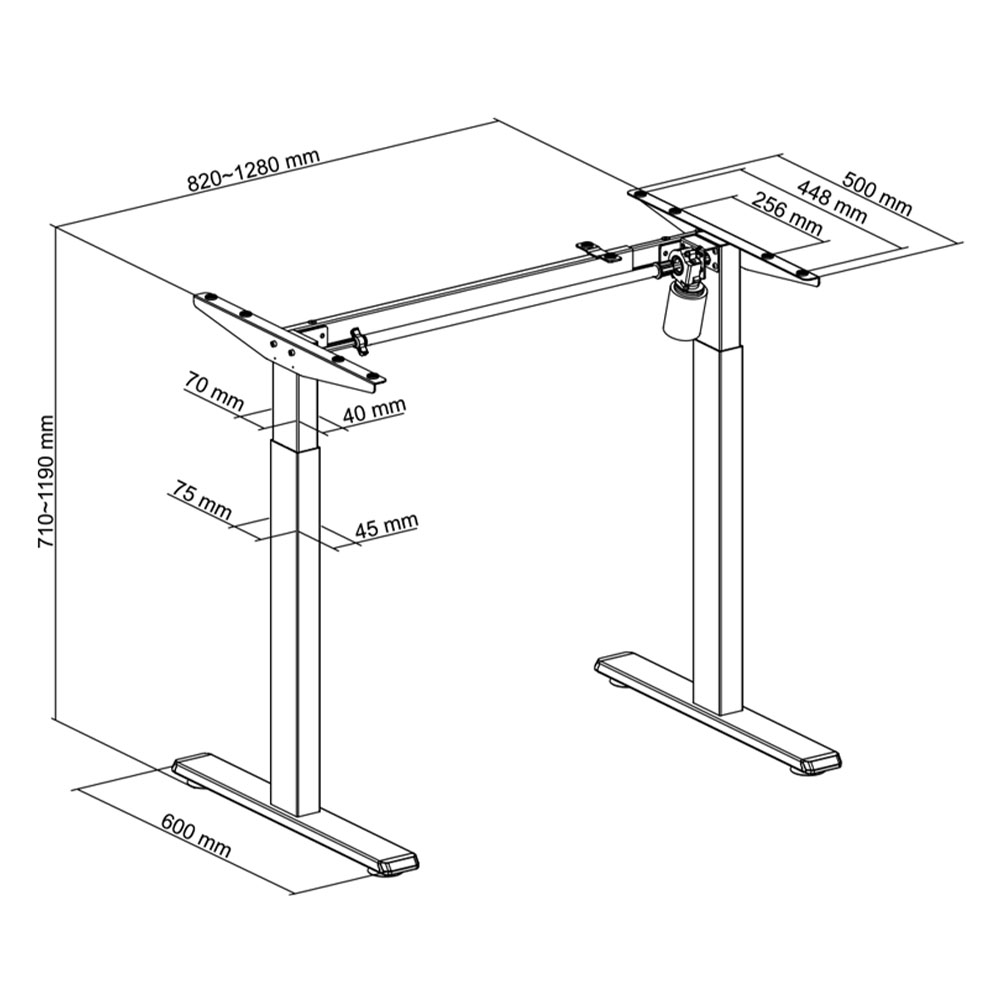 820~1280 mm

500 mm

448 mm

256 mm

710~1190 mm

70 mm

40 mm

75 mm

45 mm

600 mm